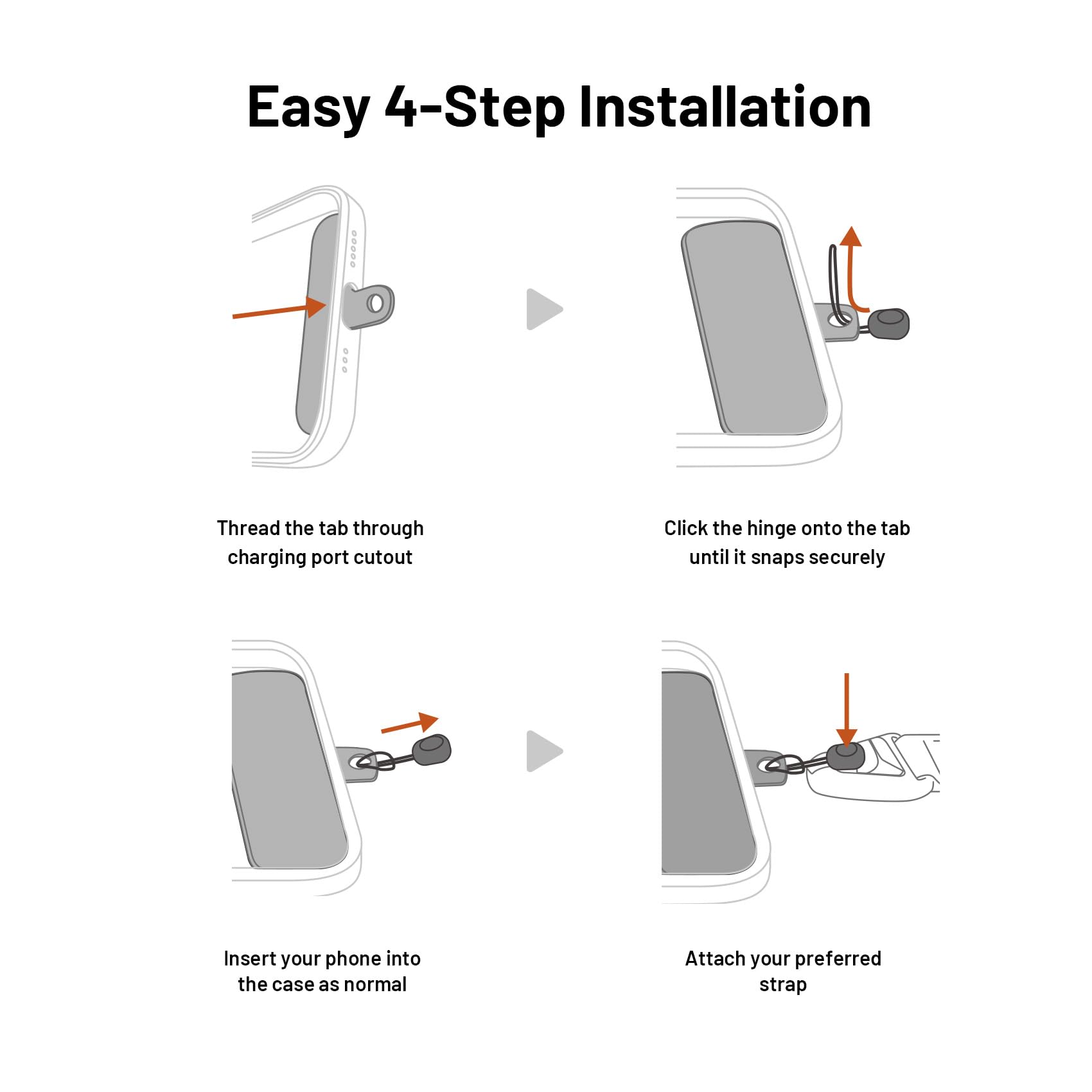 Easy 4-Step Installation

Thread the tab through charging port cutout

Click the hinge onto the tab until it snaps securely

Insert your phone into the case as normal

Attach your preferred strap