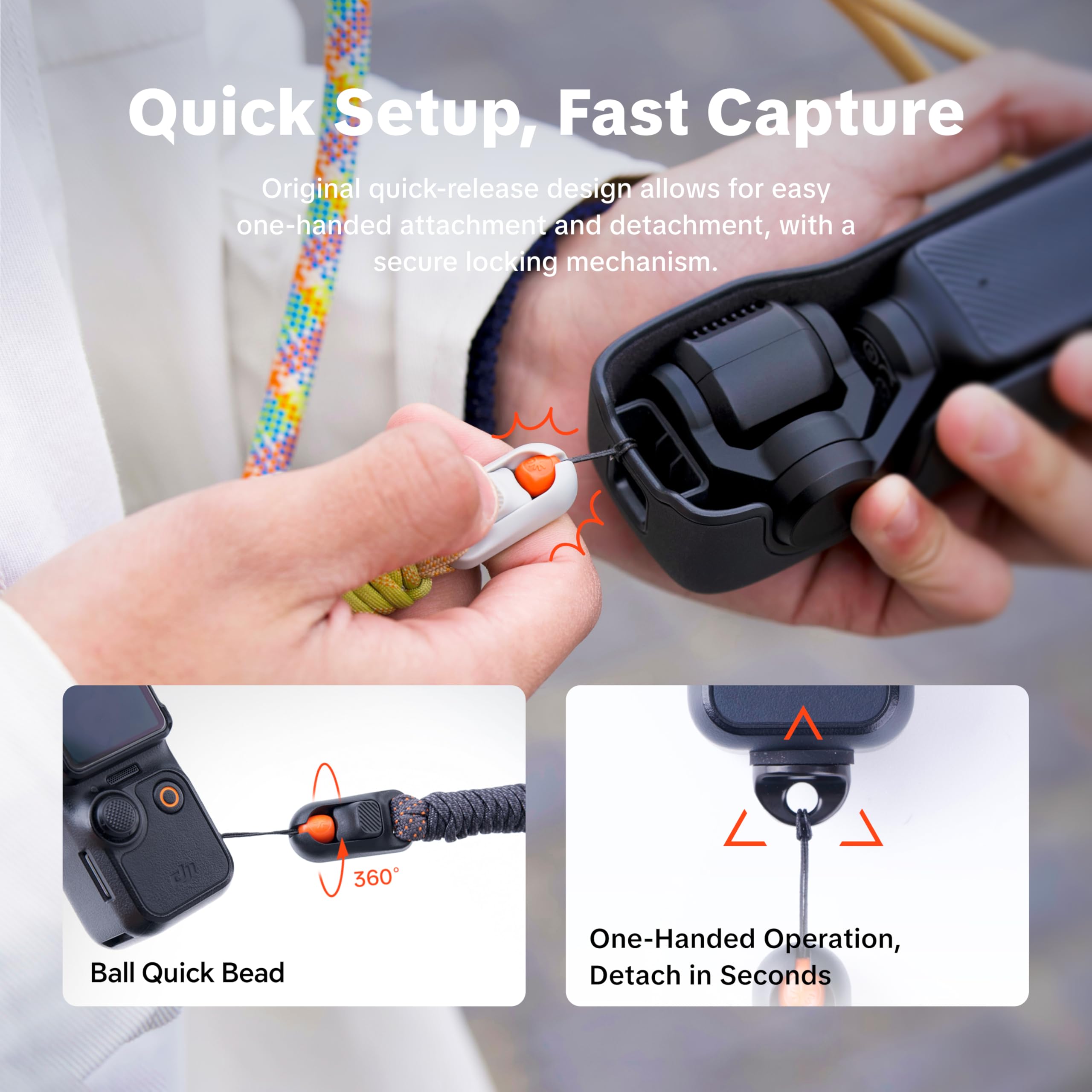 Quick Setup, Fast Capture

Original quick-release design allows for easy one-handed attachment and detachment, with a secure locking mechanism.

360°

Ball Quick Bead

One-Handed Operation, Detach in Seconds