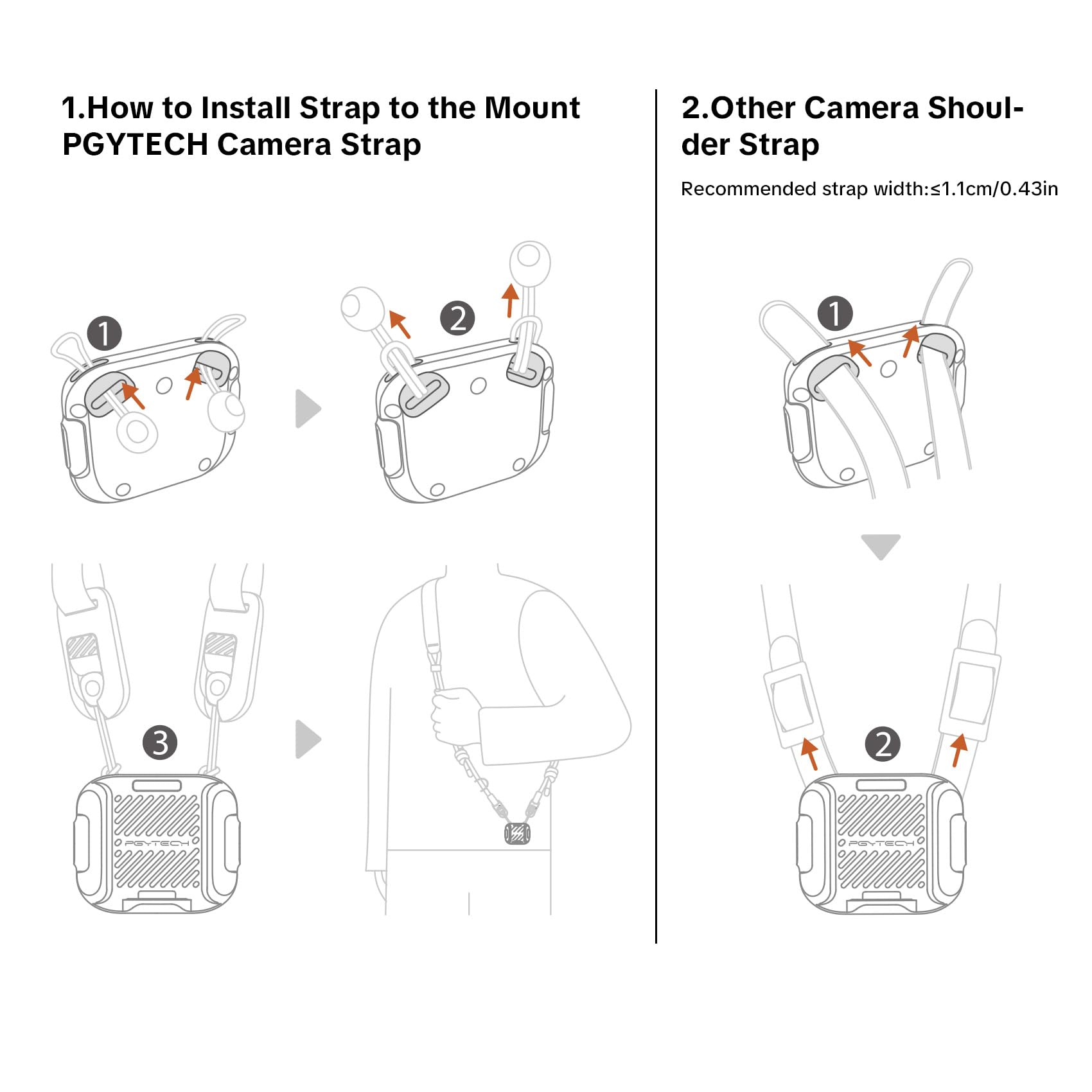 1.How to Install Strap to the Mount PGYTECH Camera Strap

1

2

3

PGYTECH

2.Other Camera Shoulder Strap

Recommended strap width:≤1.1cm/0.43in

1

2

PGYTECH